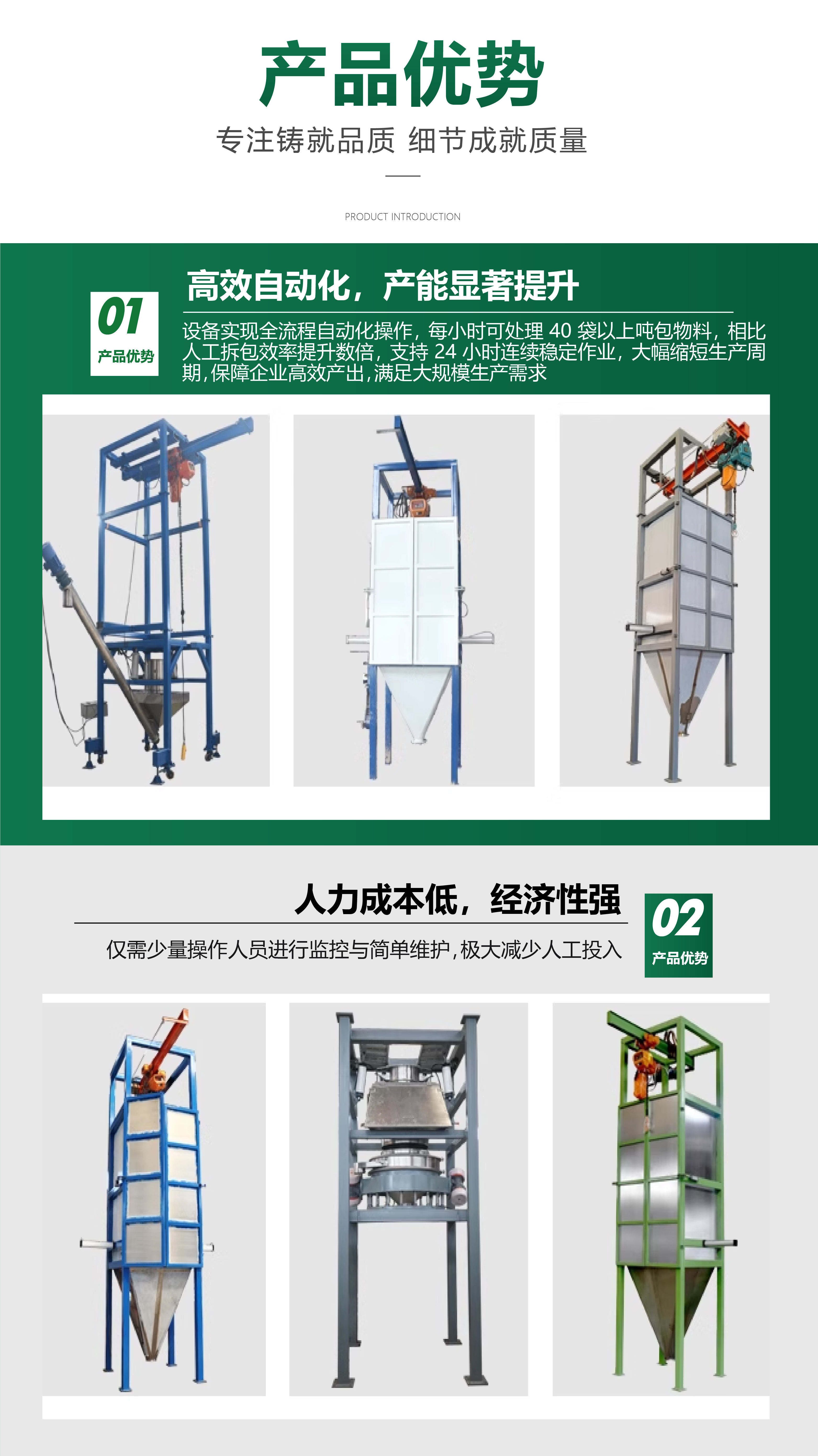 产品优势

专注铸就品质 细节成就质量

PRODUCT INTRODUCTION

01
产品优势

高效自动化，产能显著提升

设备实现全流程自动化操作，每小时可处理 40 袋以上吨包物料，相比人工拆包效率提升数倍，支持 24 小时连续稳定作业，大幅缩短生产周期，保障企业高效产出，满足大规模生产需求

人力成本低，经济性强

仅需少量操作人员进行监控与简单维护，极大减少人工投入

02
产品优势